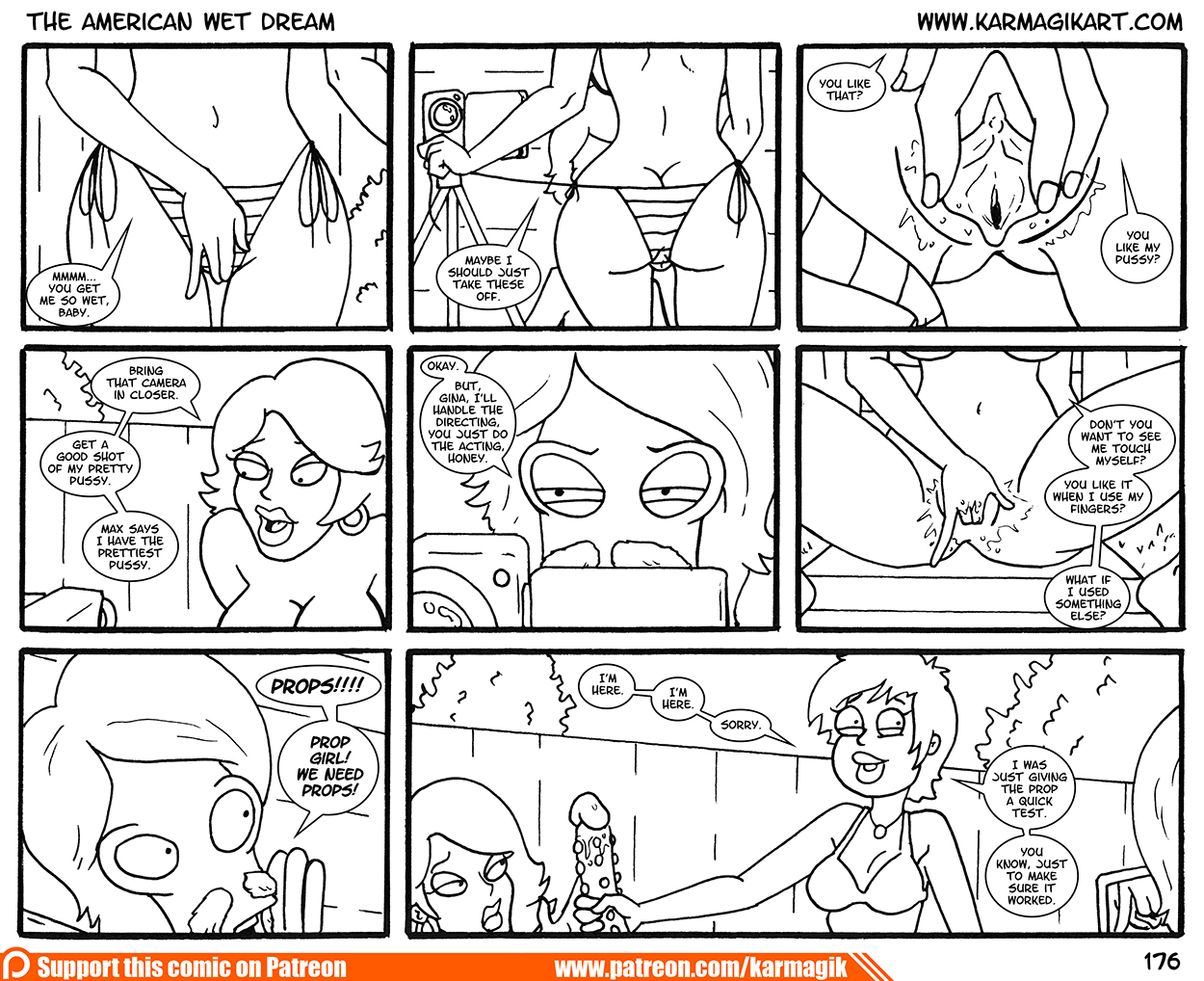 THE AMERICAN WET DREAM

WWW.KARMAGIKART.COM

MMMM... YOU GET ME SO WET, BABY.

MAYBE I SHOULD JUST TAKE THESE OFF.

YOU LIKE THAT?

YOU LIKE MY PUSSY?

BRING THAT CAMERA IN CLOSER.

GET A GOOD SHOT OF MY PRETTY PUSSY.

MAX SAYS I HAVE THE PRETTIEST PUSSY.

OKAY.

BUT, GINA, I'LL HANDLE THE DIRECTING, YOU JUST DO THE ACTING, HONEY.

DON'T YOU WANT TO SEE ME TOUCH MYSELF?

YOU LIKE IT WHEN I USE MY FINGERS?

WHAT IF I USED SOMETHING ELSE?

PROPS!!!!

PROP GIRL! WE NEED PROPS!

I'M HERE.

I'M HERE.

SORRY.

I WAS JUST GIVING THE PROP A QUICK TEST.

YOU KNOW, JUST TO MAKE SURE IT WORKED.

Support this comic on Patreon

www.patreon.com/karmagik

176